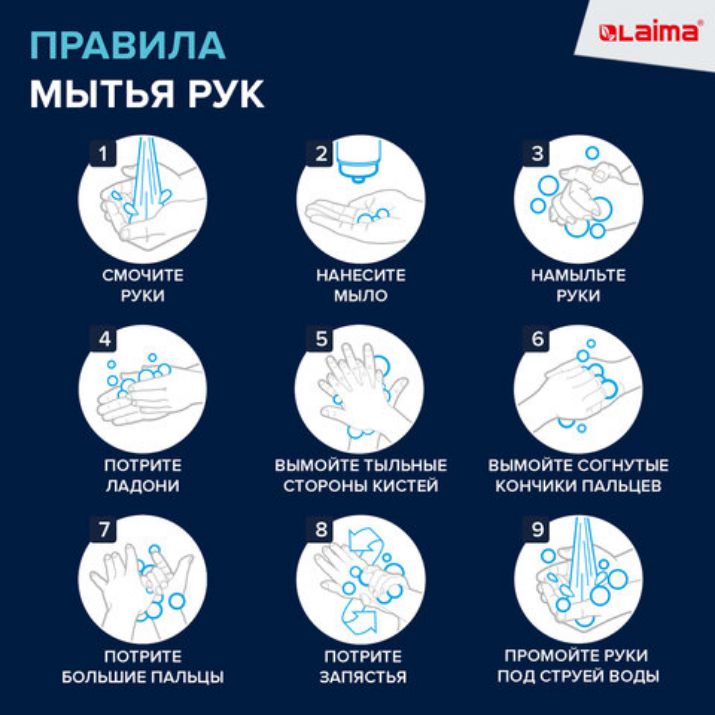 ПРАВИЛА
МЫТЬЯ РУК

Laima®

1
СМОЧИТЕ РУКИ

2
НАНЕСИТЕ МЫЛО

3
НАМЫЛЬТЕ РУКИ

4
ПОТРИТЕ ЛАДОНИ

5
ВЫМОЙТЕ ТЫЛЬНЫЕ СТОРОНЫ КИСТЕЙ

6
ВЫМОЙТЕ СОГНУТЫЕ КОНЧИКИ ПАЛЬЦЕВ

7
ПОТРИТЕ БОЛЬШИЕ ПАЛЬЦЫ

8
ПОТРИТЕ ЗАПЯСТЬЯ

9
ПРОМОЙТЕ РУКИ ПОД СТРУЕЙ ВОДЫ