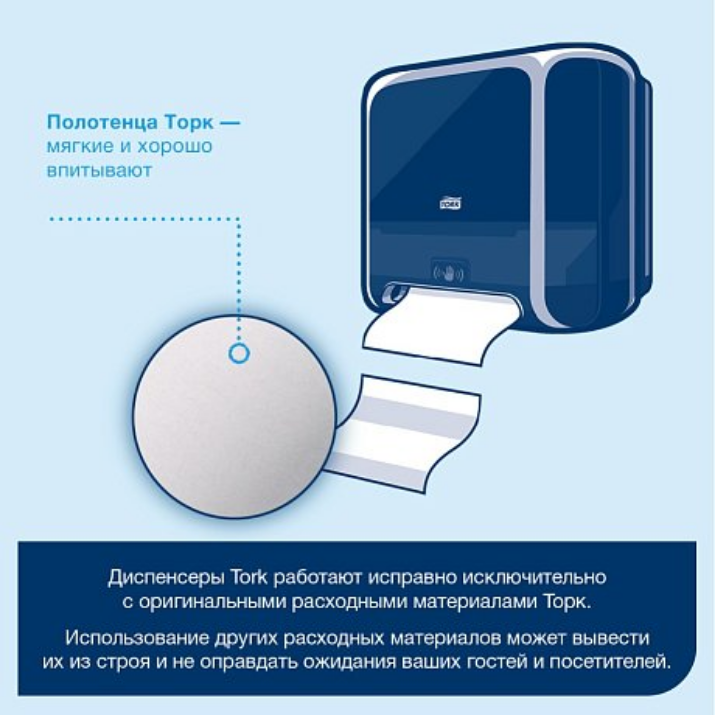 Полотенца Торк — мягкие и хорошо впитывают

TORK

Диспенсеры Tork работают исправно исключительно с оригинальными расходными материалами Торк.

Использование других расходных материалов может вывести их из строя и не оправдать ожидания ваших гостей и посетителей.