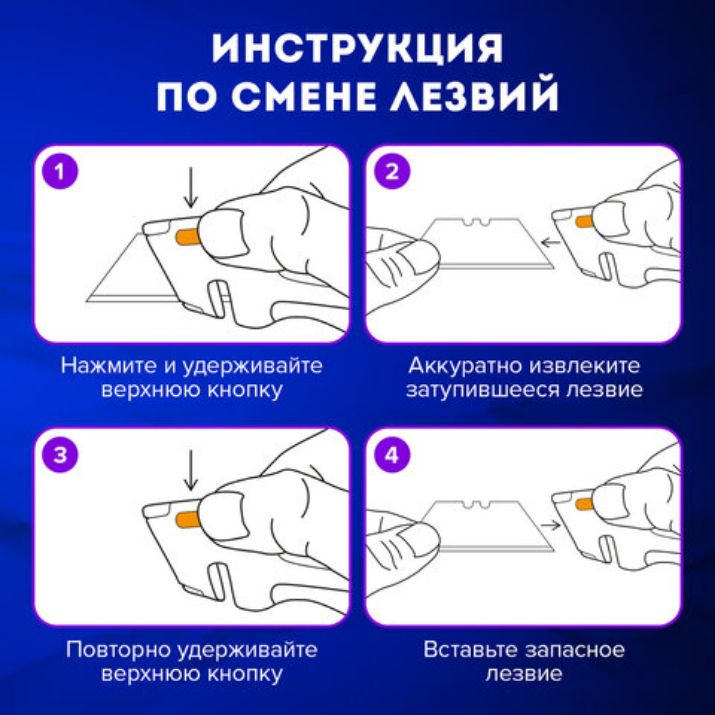 ИНСТРУКЦИЯ ПО СМЕНЕ ЛЕЗВИЙ

1

Нажмите и удерживайте верхнюю кнопку

2

Аккуратно извлеките затупившееся лезвие

3

Повторно удерживайте верхнюю кнопку

4

Вставьте запасное лезвие