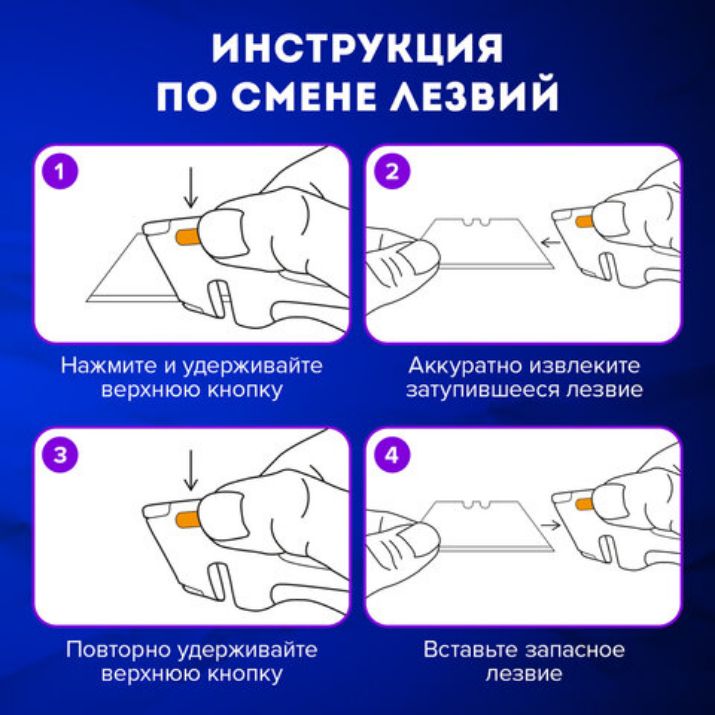 ИНСТРУКЦИЯ ПО СМЕНЕ ЛЕЗВИЙ

1

Нажмите и удерживайте верхнюю кнопку

2

Аккуратно извлеките затупившееся лезвие

3

Повторно удерживайте верхнюю кнопку

4

Вставьте запасное лезвие